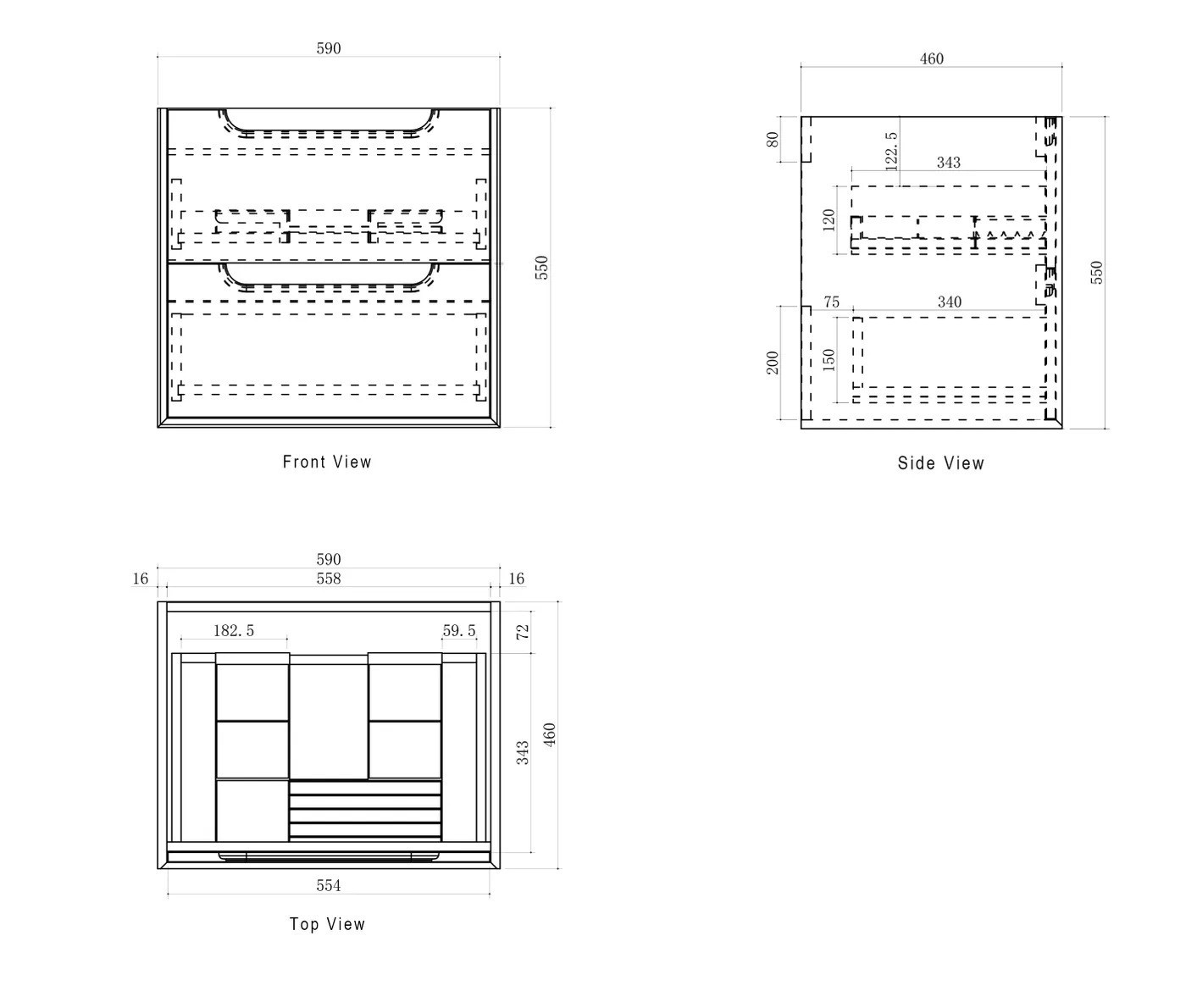 590

550

Front View

460

80

122.5

343

120

550

75

340

200

150

Side View

590

16

558

16

182.5

59.5

72

343

460

554

Top View