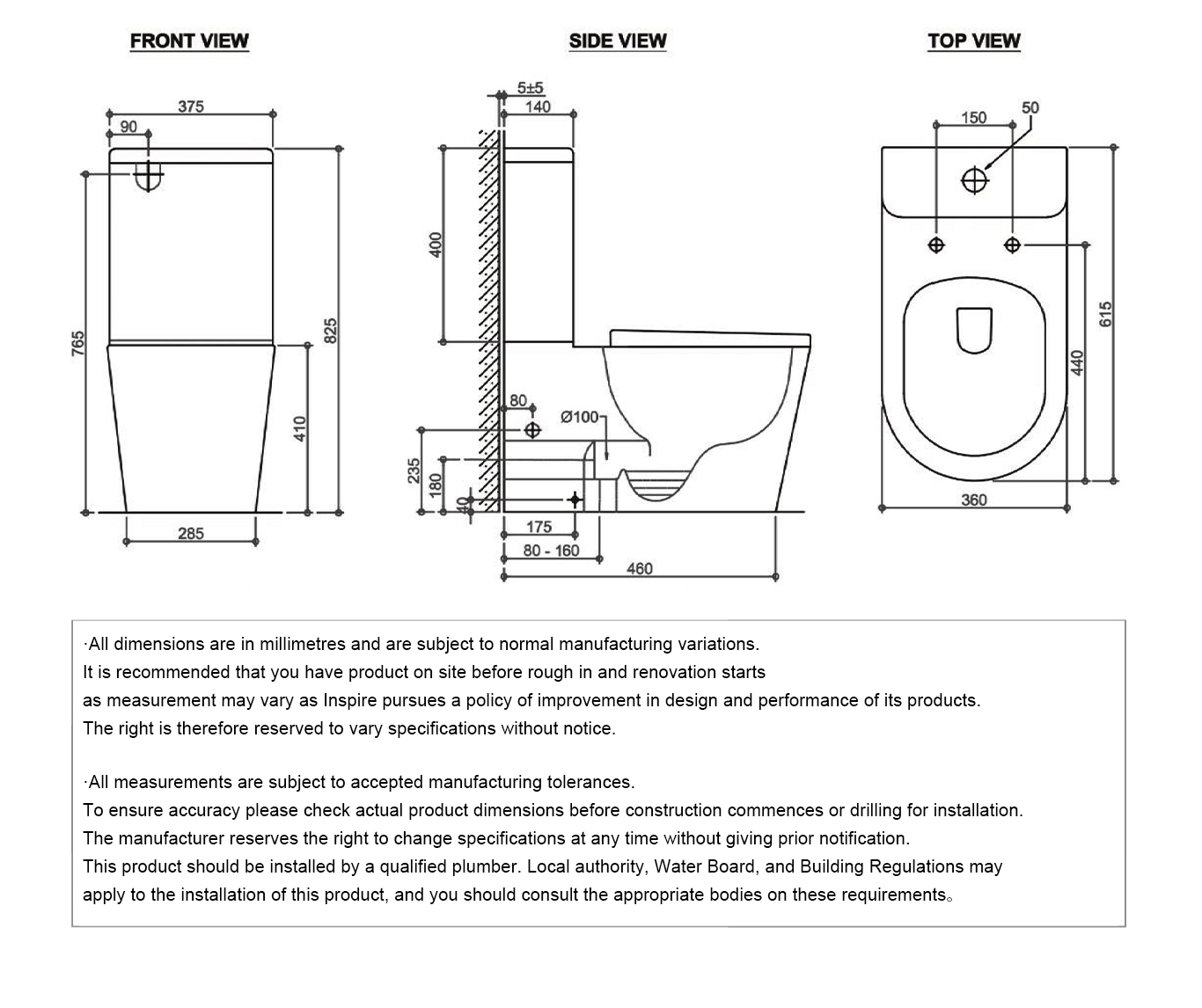 FRONT VIEW

375
90
765
825
410
285

SIDE VIEW

5±5
140
400
80
Ø100
235
180
40
175
80 - 160
460

TOP VIEW

150
50
615
440
360

·All dimensions are in millimetres and are subject to normal manufacturing variations.
It is recommended that you have product on site before rough in and renovation starts
as measurement may vary as Inspire pursues a policy of improvement in design and performance of its products.
The right is therefore reserved to vary specifications without notice.

·All measurements are subject to accepted manufacturing tolerances.
To ensure accuracy please check actual product dimensions before construction commences or drilling for installation.
The manufacturer reserves the right to change specifications at any time without giving prior notification.
This product should be installed by a qualified plumber. Local authority, Water Board, and Building Regulations may apply to the installation of this product, and you should consult the appropriate bodies on these requirements。