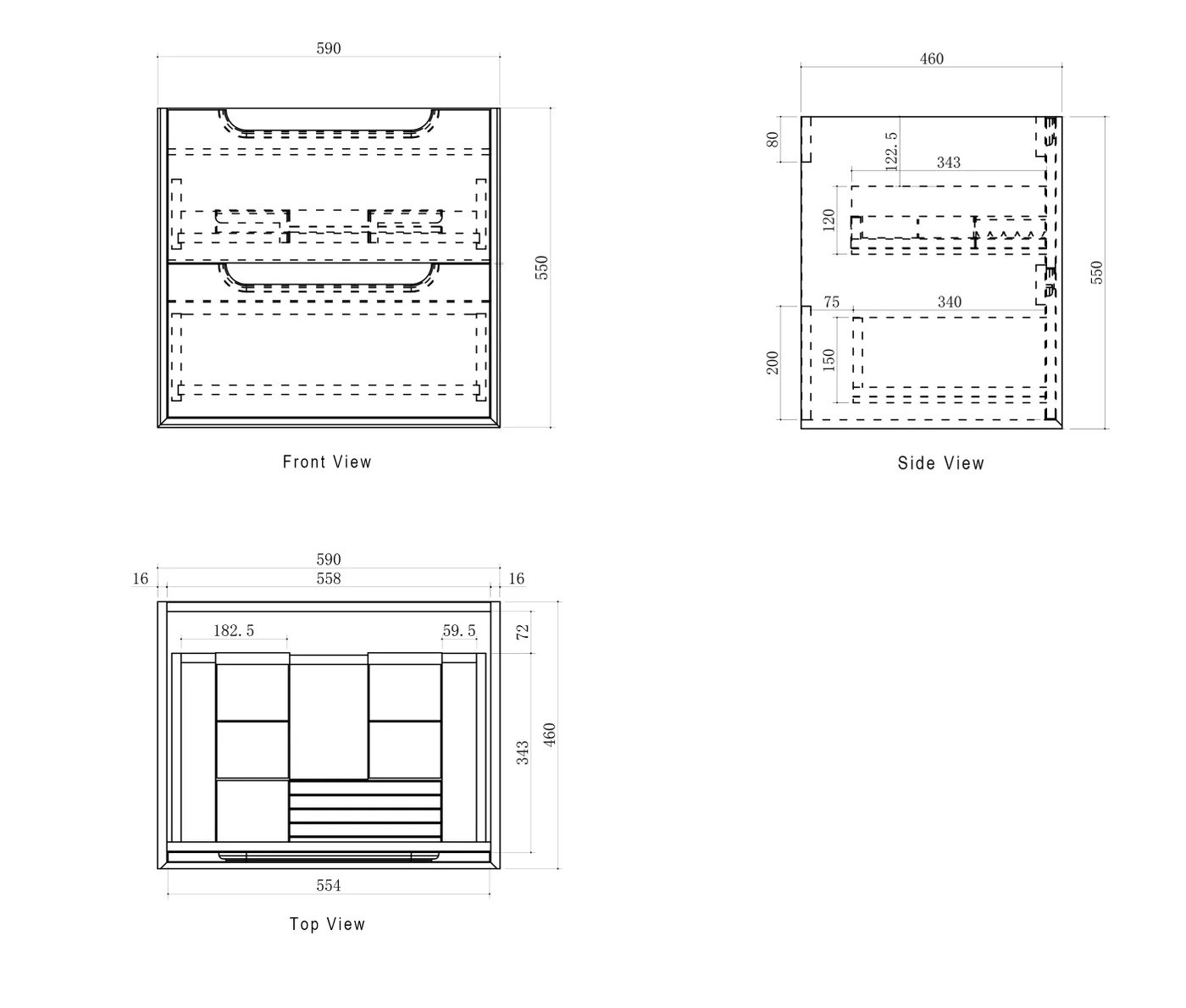 590

550

Front View

460

80

122.5

343

120

550

75

340

200

150

Side View

590

16

558

16

182.5

59.5

72

343

460

554

Top View